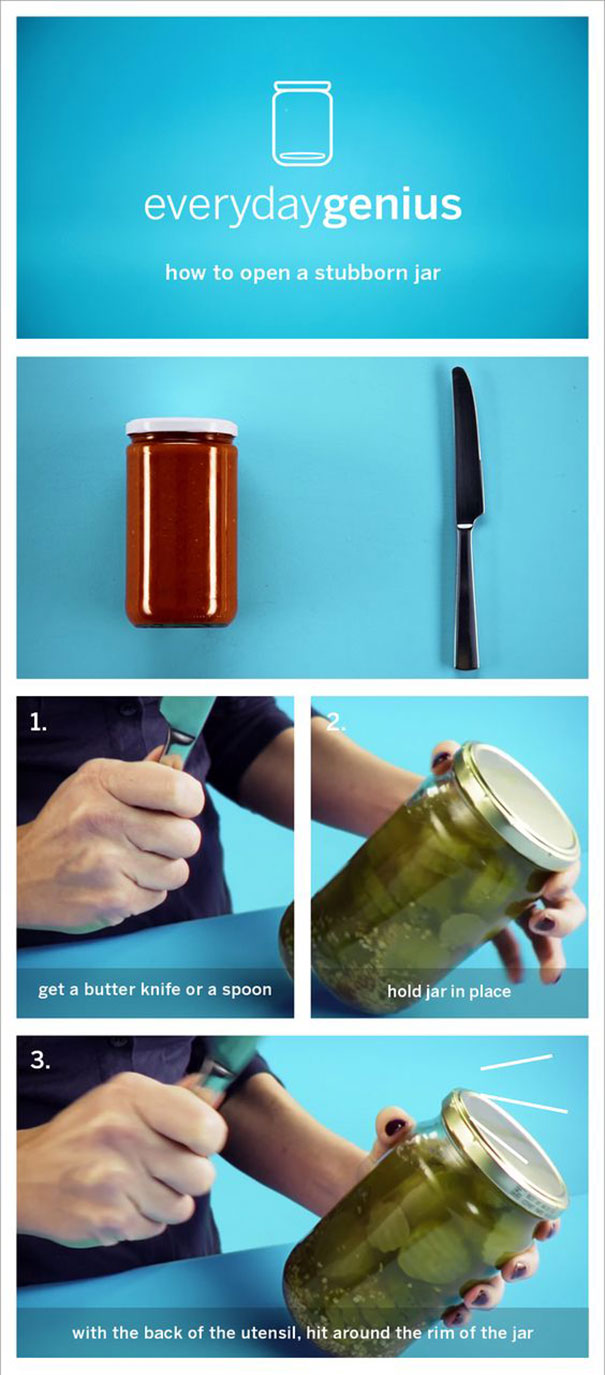 everydaygenius

how to open a stubborn jar

1.

get a butter knife or a spoon

2.

hold jar in place

3.

with the back of the utensil, hit around the rim of the jar